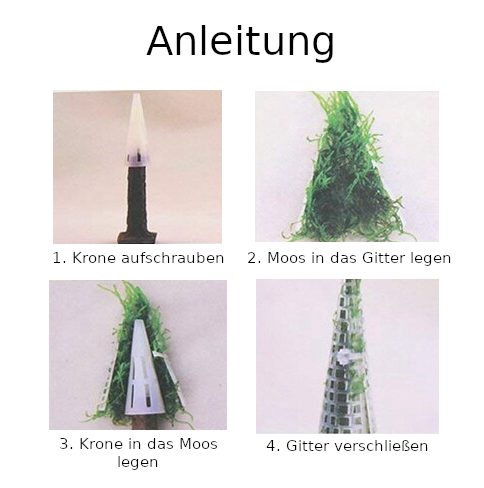 Anleitung

1. Krone aufschrauben

2. Moos in das Gitter legen

3. Krone in das Moos legen

4. Gitter verschließen